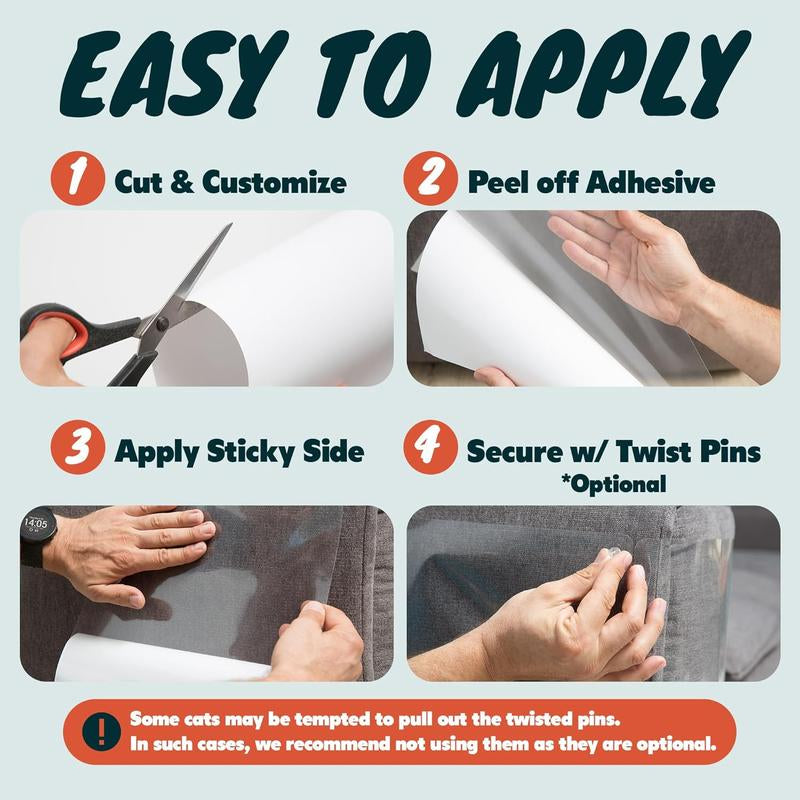 EASY TO APPLY

1 Cut & Customize

2 Peel off Adhesive

3 Apply Sticky Side

14:05

4 Secure w/ Twist Pins
*Optional

!

Some cats may be tempted to pull out the twisted pins.
In such cases, we recommend not using them as they are optional.